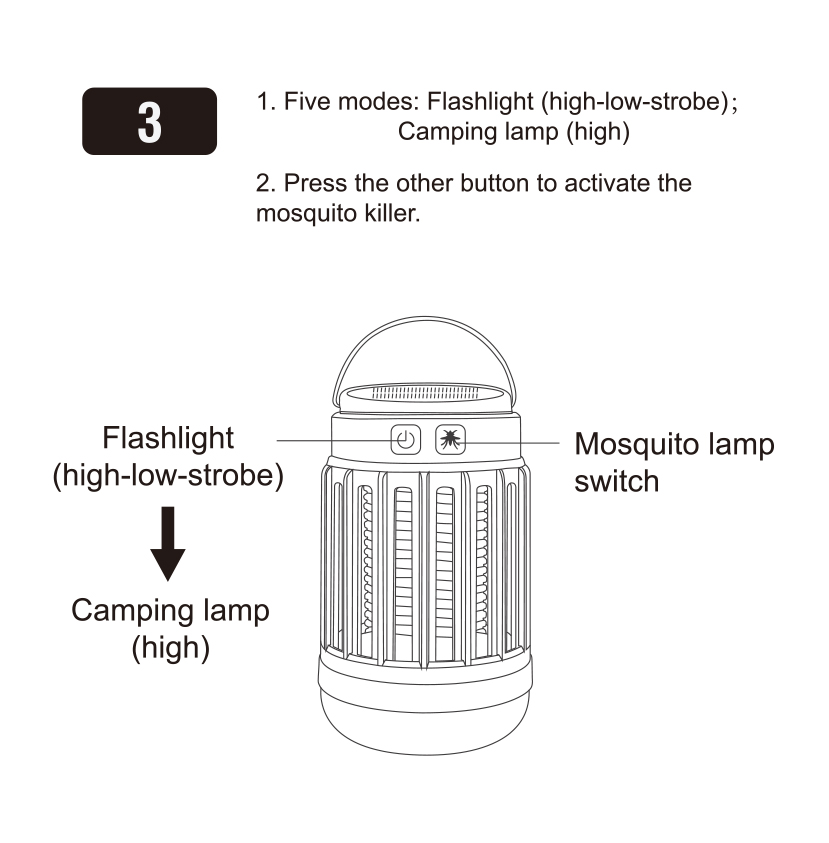 3

1. Five modes: Flashlight (high-low-strobe); Camping lamp (high)

2. Press the other button to activate the mosquito killer.

Flashlight (high-low-strobe)

Camping lamp (high)

Mosquito lamp switch